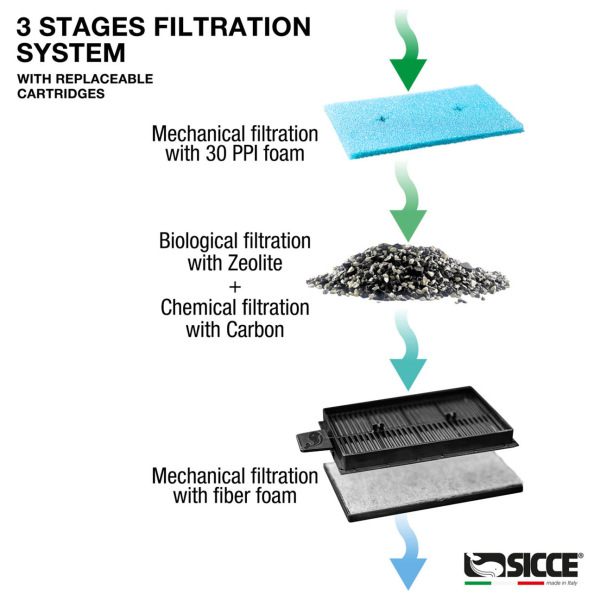 3 STAGES FILTRATION SYSTEM

WITH REPLACEABLE CARTRIDGES

Mechanical filtration with 30 PPI foam

Biological filtration with Zeolite
+
Chemical filtration with Carbon

Mechanical filtration with fiber foam

SICCE®
made in Italy